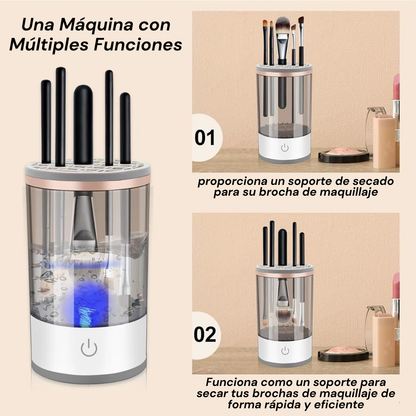 Una Máquina con Múltiples Funciones

01

proporciona un soporte de secado para su brocha de maquillaje

02

Funciona como un soporte para secar tus brochas de maquillaje de forma rápida y eficiente